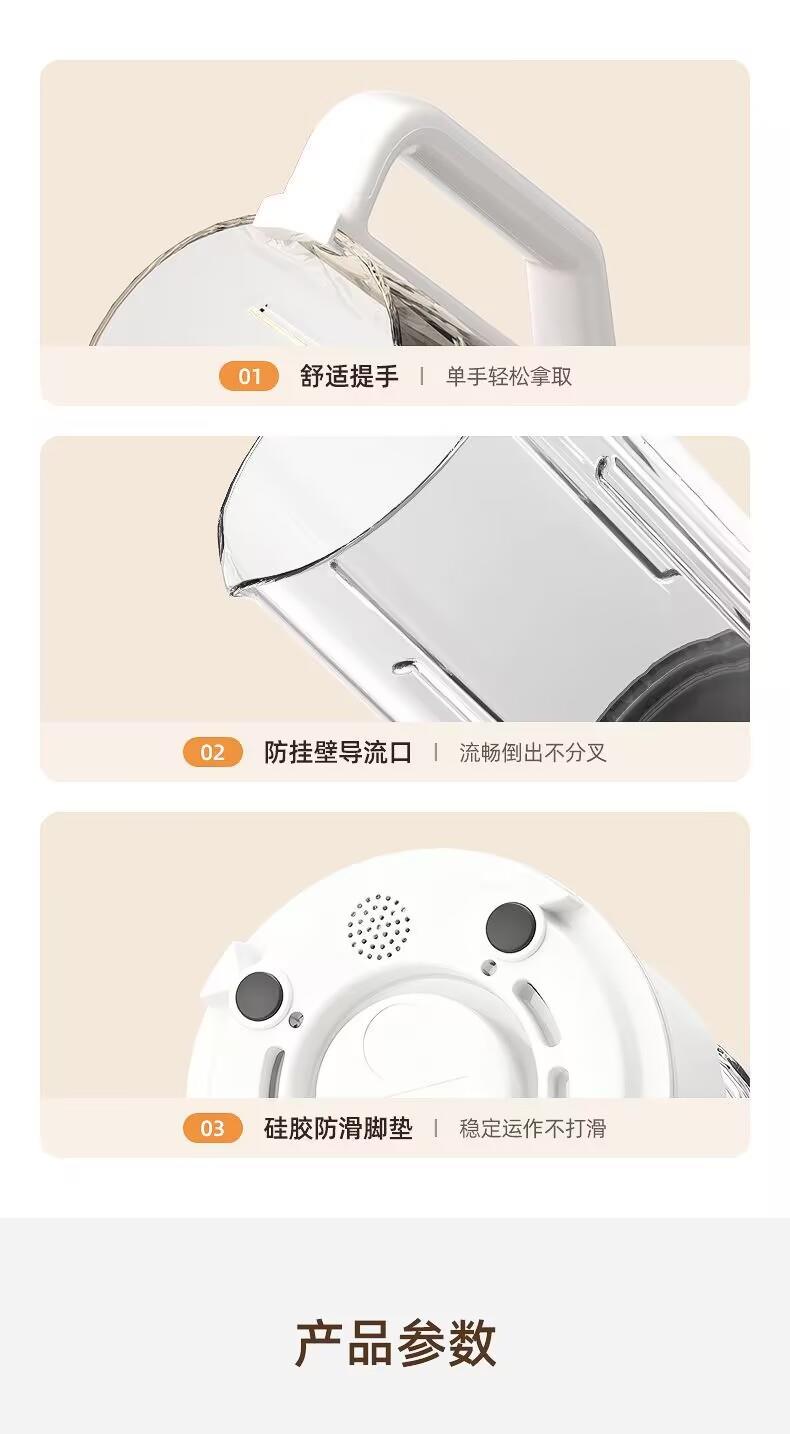 01 舒适提手 | 单手轻松拿取

02 防挂壁导流口 | 流畅倒出不分叉

03 硅胶防滑脚垫 | 稳定运作不打滑

产品参数